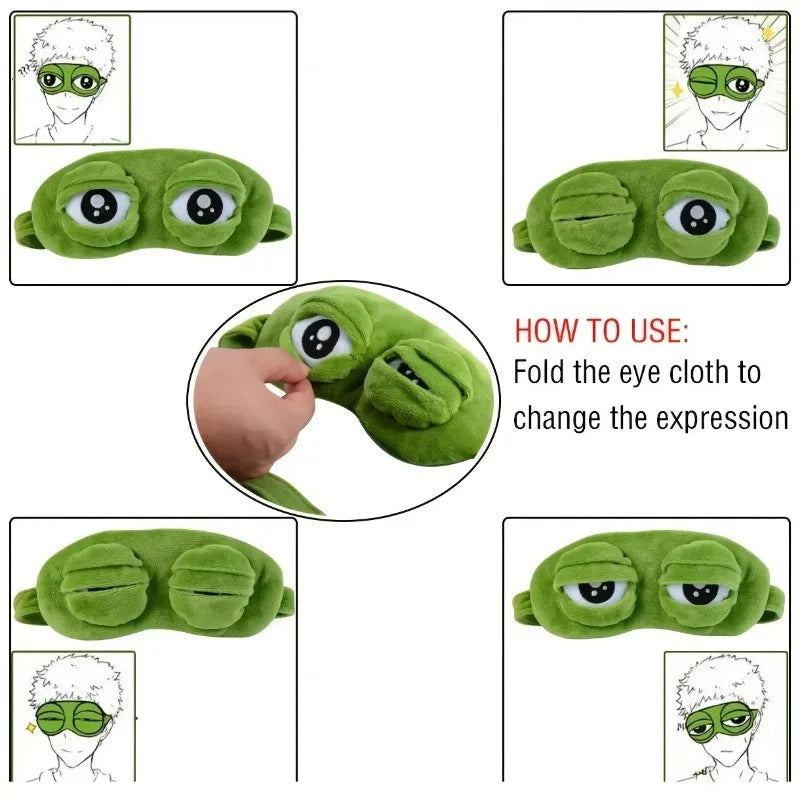 ???

HOW TO USE:
Fold the eye cloth to change the expression